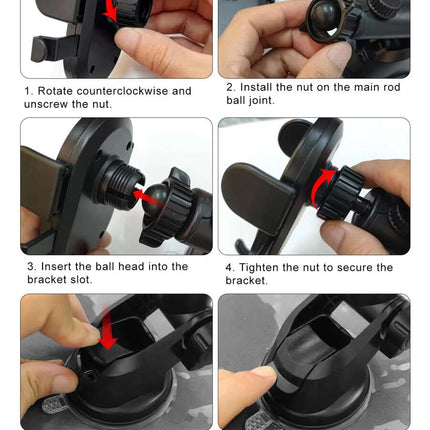 1. Rotate counterclockwise and unscrew the nut.

2. Install the nut on the main rod ball joint.

3. Insert the ball head into the bracket slot.

4. Tighten the nut to secure the bracket.