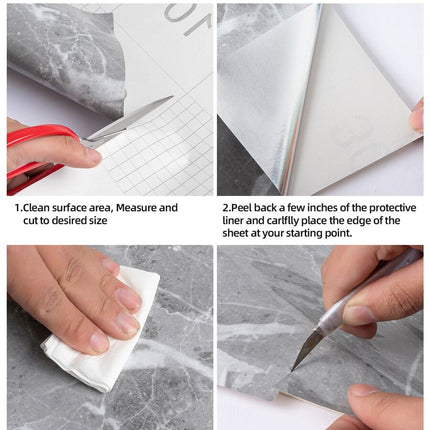 1.Clean surface area, Measure and cut to desired size

2.Peel back a few inches of the protective liner and carlflly place the edge of the sheet at your starting point.