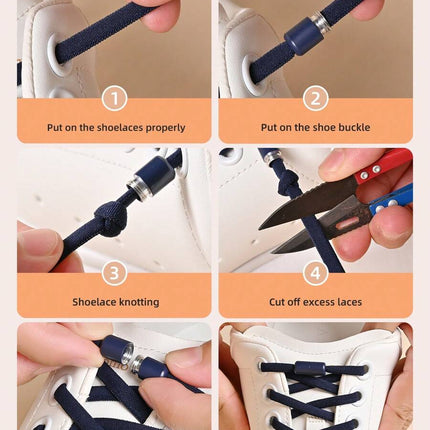 1

Put on the shoelaces properly

2

Put on the shoe buckle

3

Shoelace knotting

4

Cut off excess laces