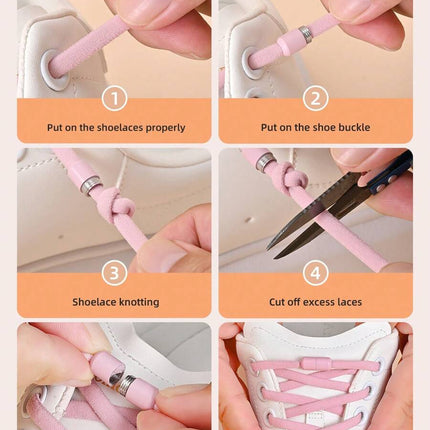 1
Put on the shoelaces properly

2
Put on the shoe buckle

3
Shoelace knotting

4
Cut off excess laces