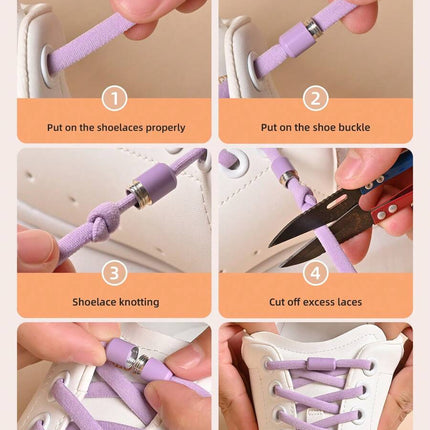 1
Put on the shoelaces properly

2
Put on the shoe buckle

3
Shoelace knotting

4
Cut off excess laces