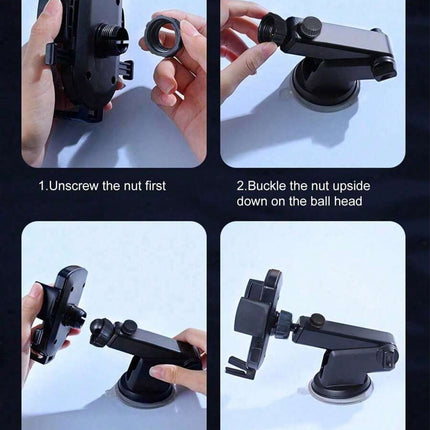 1.Unscrew the nut first

2.Buckle the nut upside down on the ball head