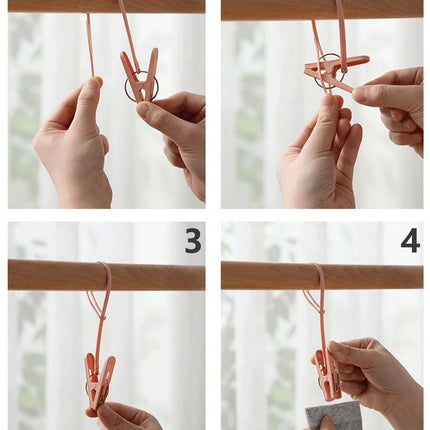 3

4