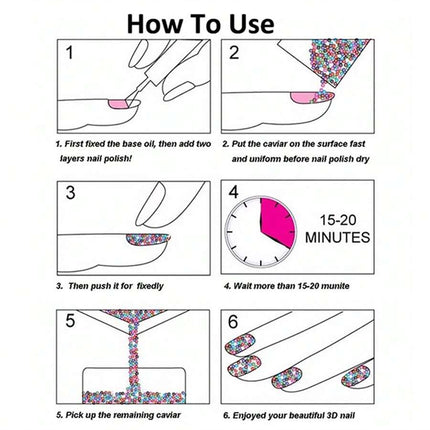 How To Use

1

1. First fixed the base oil, then add two layers nail polish!

2

2. Put the caviar on the surface fast and uniform before nail polish dry

3

3. Then push it for fixedly

4

15-20 MINUTES

4. Wait more than 15-20 munite

5

5. Pick up the remaining caviar

6

6. Enjoyed your beautiful 3D nail