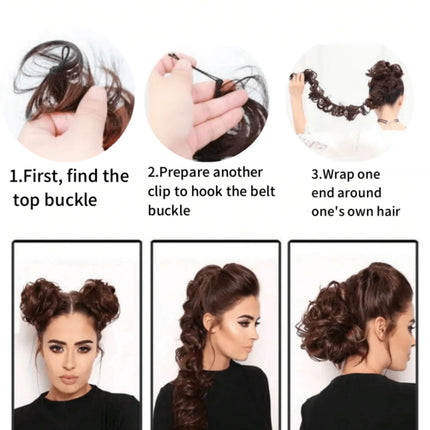 1.First, find the top buckle

2.Prepare another clip to hook the belt buckle

3.Wrap one end around one's own hair