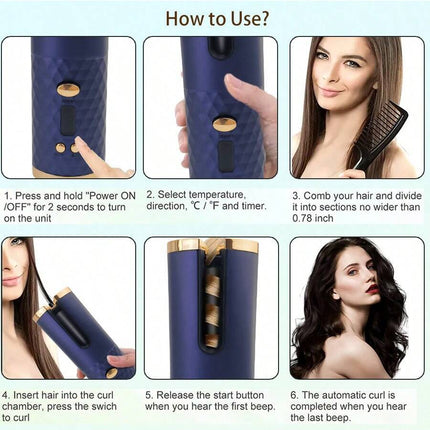 How to Use?

1. Press and hold "Power ON /OFF" for 2 seconds to turn on the unit

2. Select temperature, direction, ℃ / ℉ and timer.

3. Comb your hair and divide it into sections no wider than 0.78 inch

4. Insert hair into the curl chamber, press the swich to curl

5. Release the start button when you hear the first beep.

6. The automatic curl is completed when you hear the last beep.