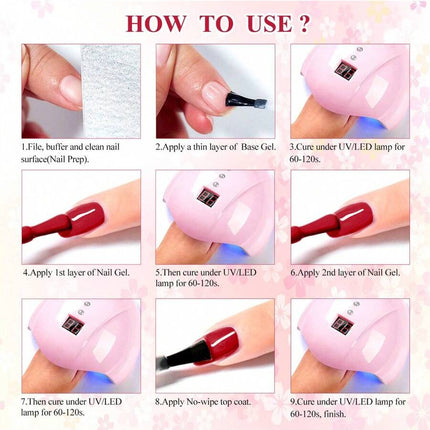 HOW TO USE ?

1.File, buffer and clean nail surface(Nail Prep).

2.Apply a thin layer of Base Gel.

3.Cure under UV/LED lamp for 60-120s.

4.Apply 1st layer of Nail Gel.

5.Then cure under UV/LED lamp for 60-120s.

6.Apply 2nd layer of Nail Gel.

7.Then cure under UV/LED lamp for 60-120s.

8.Apply No-wipe top coat.

9.Cure under UV/LED lamp for 60-120s, finish.