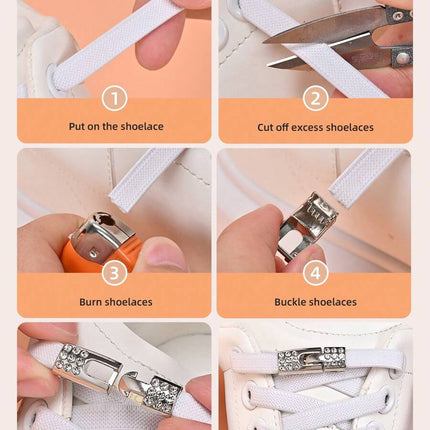 1
Put on the shoelace

2
Cut off excess shoelaces

3
Burn shoelaces

4
Buckle shoelaces