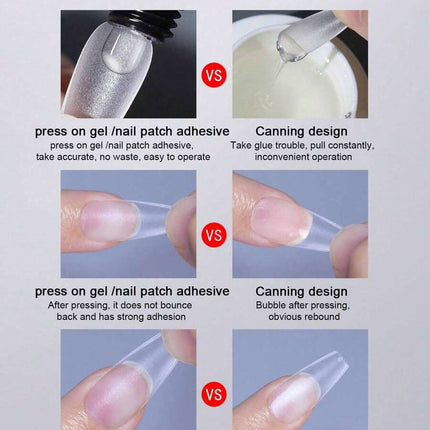 VS

press on gel /nail patch adhesive
press on gel /nail patch adhesive, take accurate, no waste, easy to operate

Canning design
Take glue trouble, pull constantly, inconvenient operation

VS

press on gel /nail patch adhesive
After pressing, it does not bounce back and has strong adhesion

Canning design
Bubble after pressing, obvious rebound

VS