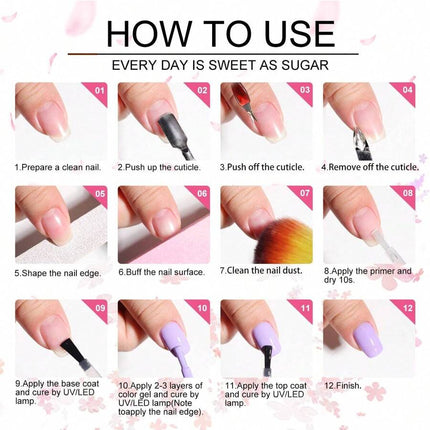 HOW TO USE

EVERY DAY IS SWEET AS SUGAR

01

1.Prepare a clean nail.

02

2.Push up the cuticle.

03

3.Push off the cuticle.

04

4.Remove off the cuticle.

05

5.Shape the nail edge.

06

6.Buff the nail surface.

07

7.Clean the nail dust.

08

8.Apply the primer and dry 10s.

09

9.Apply the base coat and cure by UV/LED lamp.

10

10.Apply 2-3 layers of color gel and cure by UV/LED lamp(Note toapply the nail edge).

11

11.Apply the top coat and cure by UV/LED lamp.

12

12.Finish.