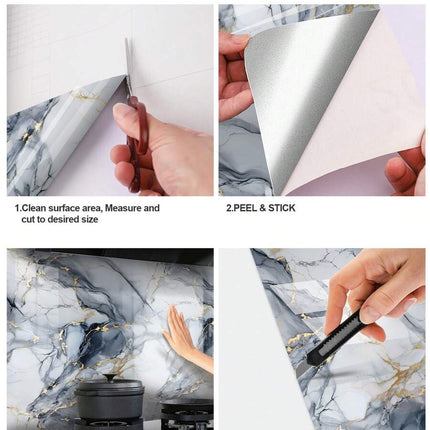 1.Clean surface area, Measure and cut to desired size

2.PEEL & STICK