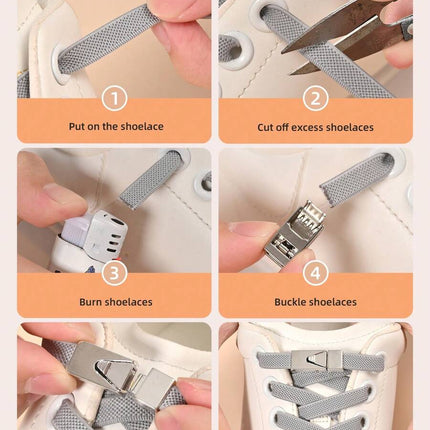 1
Put on the shoelace

2
Cut off excess shoelaces

3
Burn shoelaces

4
Buckle shoelaces