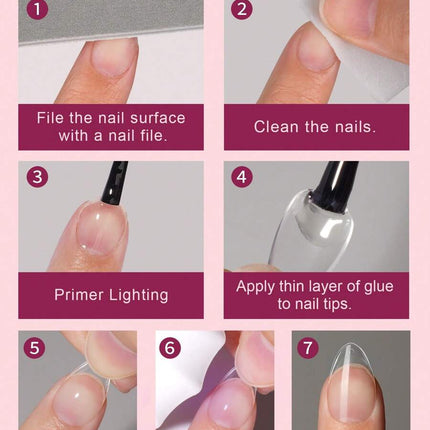 1

File the nail surface with a nail file.

2

Clean the nails.

3

Primer Lighting

4

Apply thin layer of glue to nail tips.

5

6

7