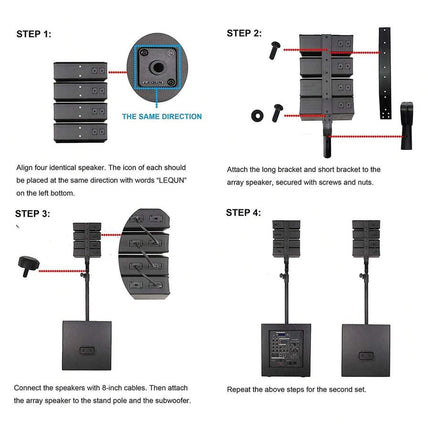 STEP 1:

THE SAME DIRECTION

Align four identical speaker. The icon of each should be placed at the same direction with words "LEQUN" on the left bottom.

STEP 2:

Attach the long bracket and short bracket to the array speaker, secured with screws and nuts.

STEP 3:

Connect the speakers with 8-inch cables. Then attach the array speaker to the stand pole and the subwoofer.

STEP 4:

Repeat the above steps for the second set.