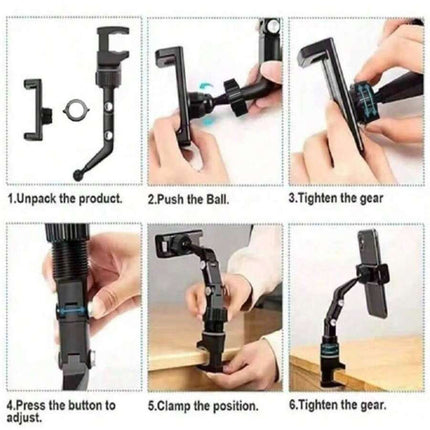 1.Unpack the product.

2.Push the Ball.

3.Tighten the gear

4.Press the button to adjust.

5.Clamp the position.

6.Tighten the gear.