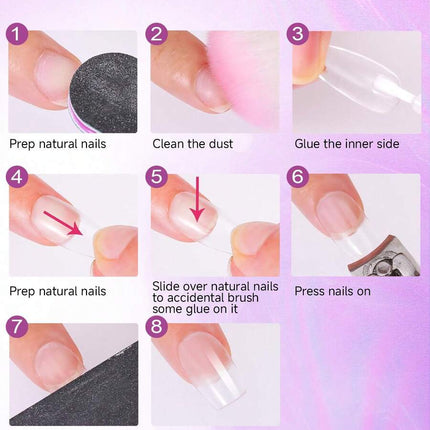 1
Prep natural nails

2
Clean the dust

3
Glue the inner side

4
Prep natural nails

5
Slide over natural nails to accidental brush some glue on it

6
Press nails on

7

8