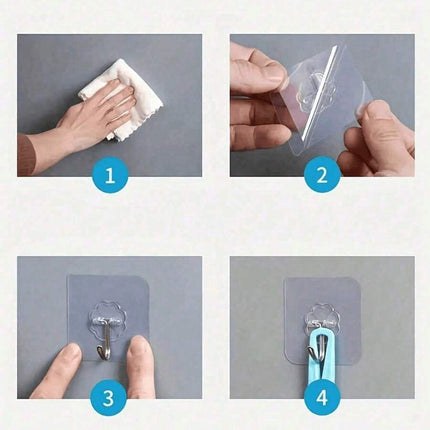 1

2

3

4