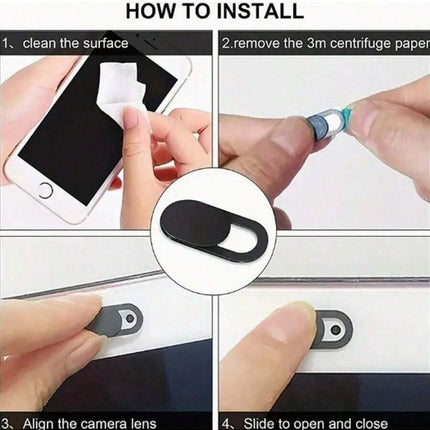 HOW TO INSTALL

1、clean the surface

2.remove the 3m centrifuge paper

3、Align the camera lens

4、Slide to open and close