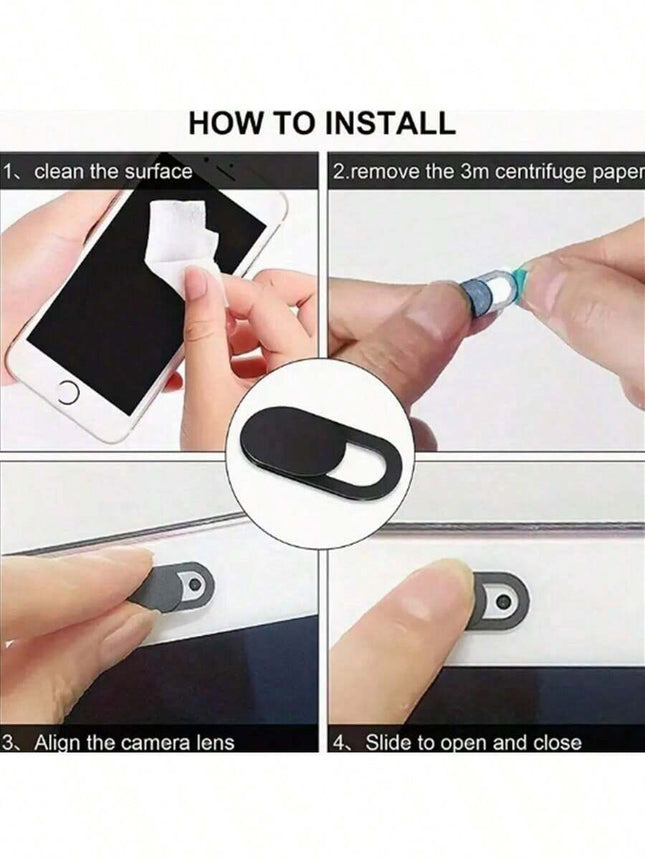 HOW TO INSTALL

1、clean the surface

2.remove the 3m centrifuge paper

3、Align the camera lens

4、Slide to open and close