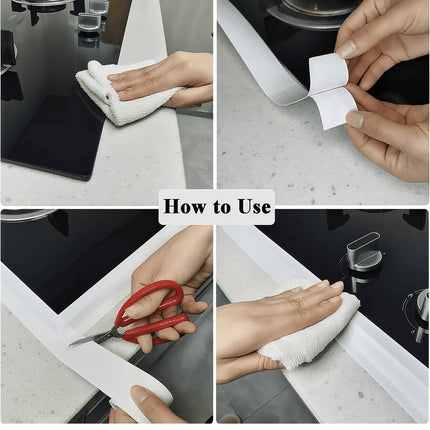 How to Use