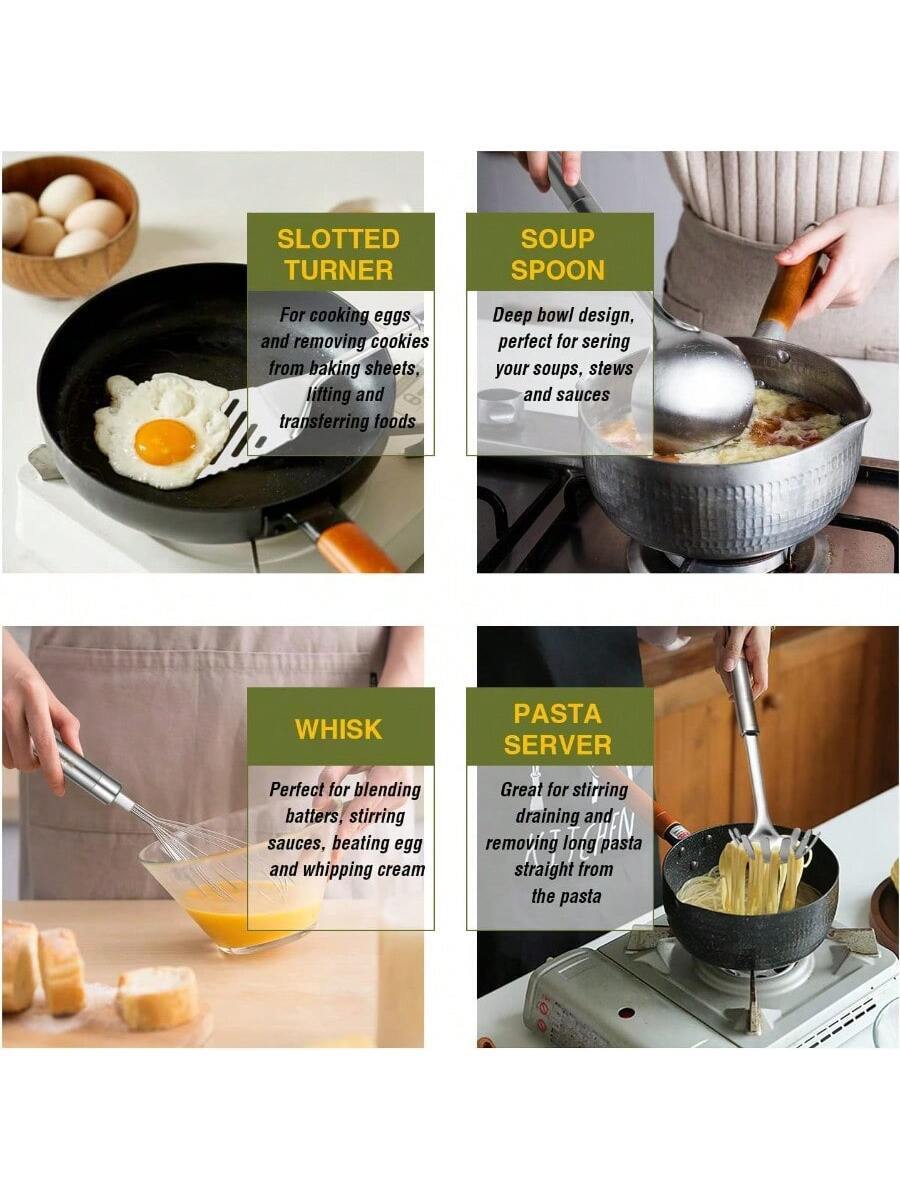 SLOTTED TURNER

For cooking eggs and removing cookies from baking sheets, lifting and transferring foods

SOUP SPOON

Deep bowl design, perfect for sering your soups, stews and sauces

WHISK

Perfect for blending batters, stirring sauces, beating egg and whipping cream

PASTA SERVER

Great for stirring draining and removing long pasta straight from the pasta

KITCHEN