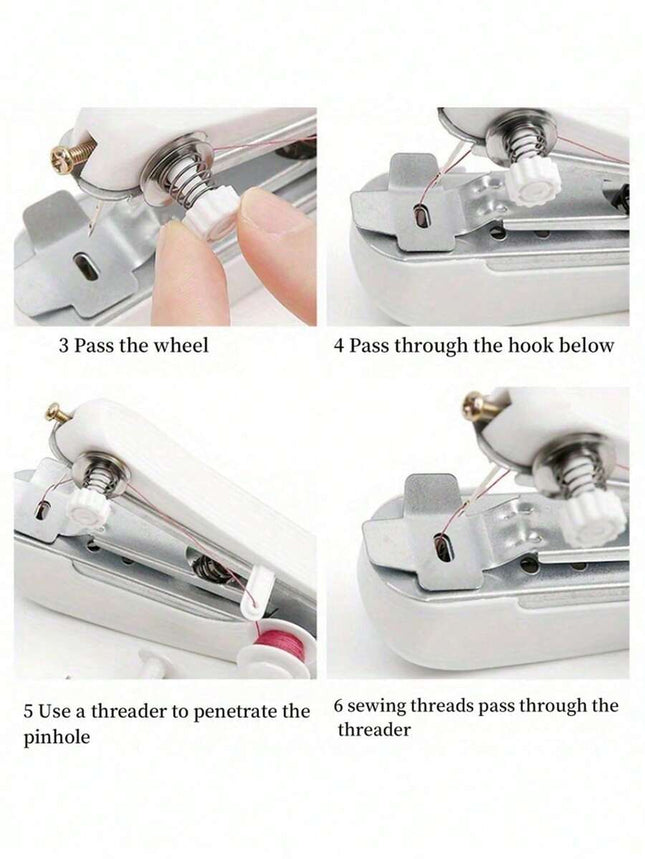 3 Pass the wheel

4 Pass through the hook below

5 Use a threader to penetrate the pinhole

6 sewing threads pass through the threader