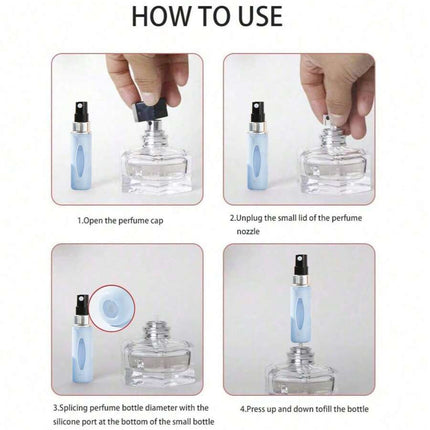 HOW TO USE

1.Open the perfume cap

2.Unplug the small lid of the perfume nozzle

3.Splicing perfume bottle diameter with the silicone port at the bottom of the small bottle

4.Press up and down tofill the bottle