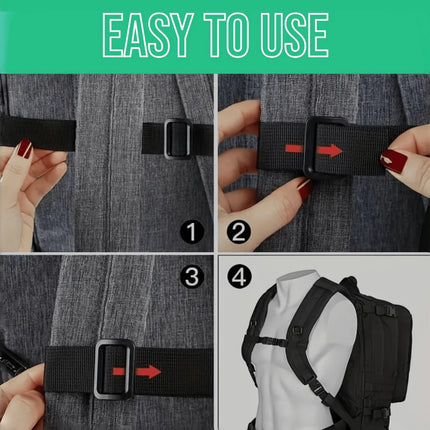 EASY TO USE

1

2

3

4