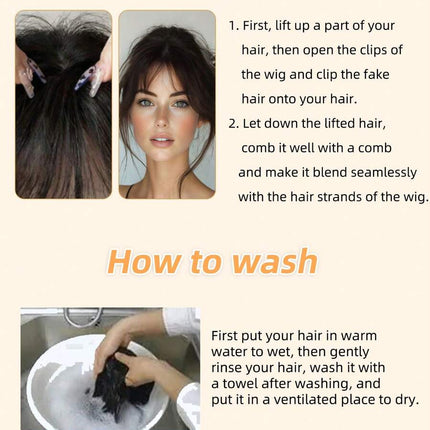 1. First, lift up a part of your hair, then open the clips of the wig and clip the fake hair onto your hair.

2. Let down the lifted hair, comb it well with a comb and make it blend seamlessly with the hair strands of the wig.

How to wash

First put your hair in warm water to wet, then gently rinse your hair, wash it with a towel after washing, and put it in a ventilated place to dry.