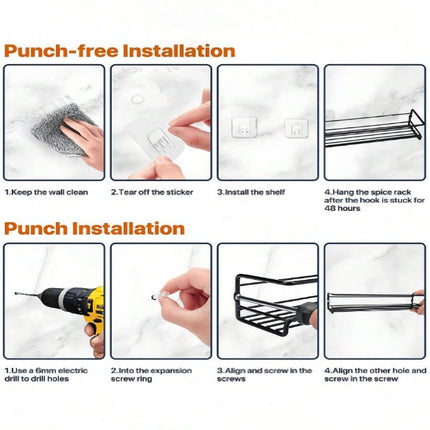 Punch-free Installation

1.Keep the wall clean

2.Tear off the sticker

3.Install the shelf

4.Hang the spice rack after the hook is stuck for 48 hours

Punch Installation

1.Use a 6mm electric drill to drill holes

2.Into the expansion screw ring

3.Align and screw in the screws

4.Align the other hole and screw in the screw