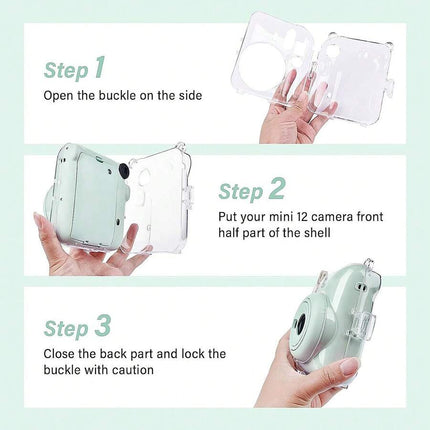 Step 1
Open the buckle on the side

Step 2
Put your mini 12 camera front half part of the shell

Step 3
Close the back part and lock the buckle with caution