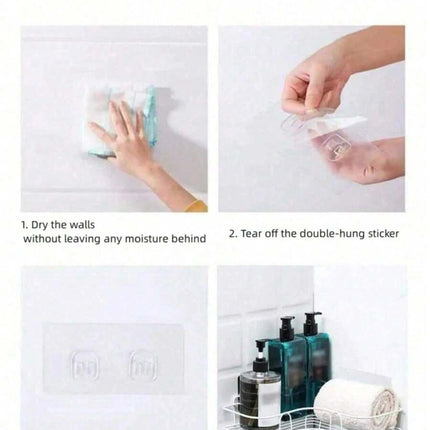 1. Dry the walls without leaving any moisture behind

2. Tear off the double-hung sticker