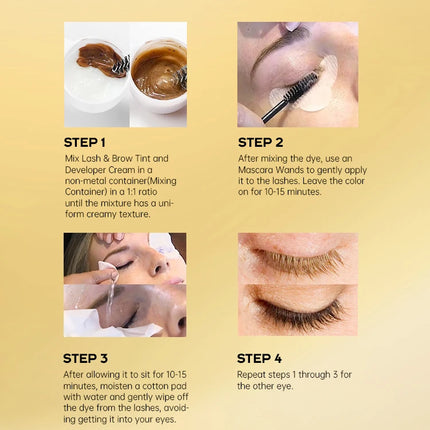 STEP 1
Mix Lash & Brow Tint and Developer Cream in a non-metal container(Mixing Container) in a 1:1 ratio until the mixture has a uniform creamy texture.

STEP 2
After mixing the dye, use an Mascara Wands to gently apply it to the lashes. Leave the color on for 10-15 minutes.

STEP 3
After allowing it to sit for 10-15 minutes, moisten a cotton pad with water and gently wipe off the dye from the lashes, avoiding getting it into your eyes.

STEP 4
Repeat steps 1 through 3 for the other eye.