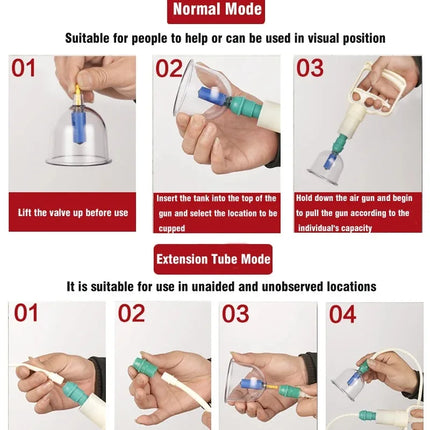 Normal Mode

Suitable for people to help or can be used in visual position

01

Lift the valve up before use

02

Insert the tank into the top of the gun and select the location to be cupped

03

Hold down the air gun and begin to pull the gun according to the individual's capacity

Extension Tube Mode

It is suitable for use in unaided and unobserved locations

01

02

03

04