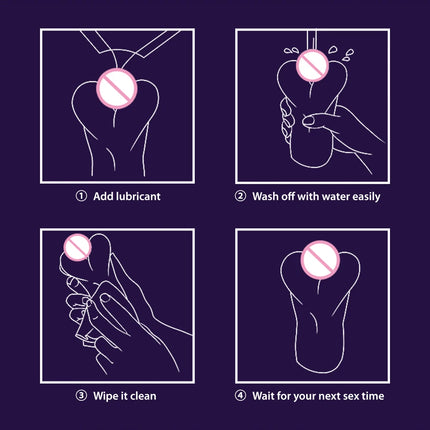 ① Add lubricant

② Wash off with water easily

③ Wipe it clean

④ Wait for your next sex time