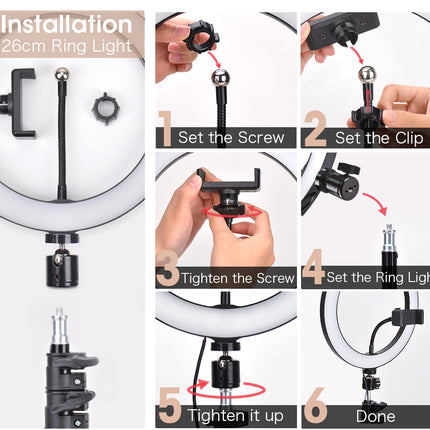 Installation
26cm Ring Light

1 Set the Screw

2 Set the Clip

3 Tighten the Screw

4 Set the Ring Ligh

5 Tighten it up

6 Done