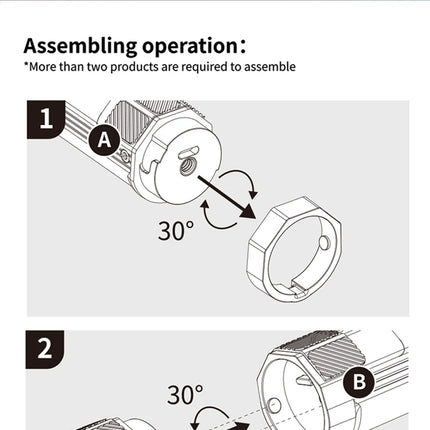 Assembling operation:
*More than two products are required to assemble

1

A

30°

2

30°

B