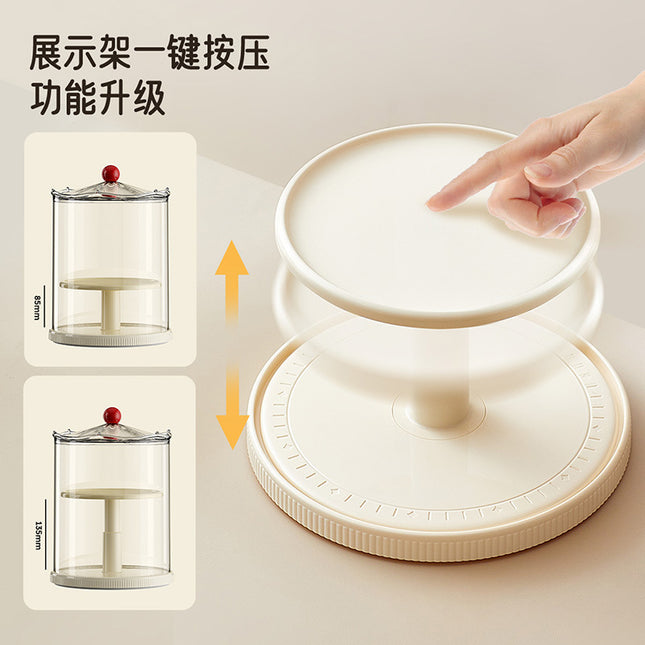 展示架一键按压
功能升级

85mm

135mm