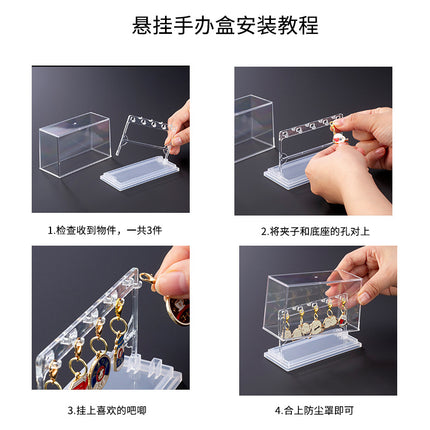 悬挂手办盒安装教程

1.检查收到物件，一共3件

2.将夹子和底座的孔对上

3.挂上喜欢的吧唧

4.合上防尘罩即可