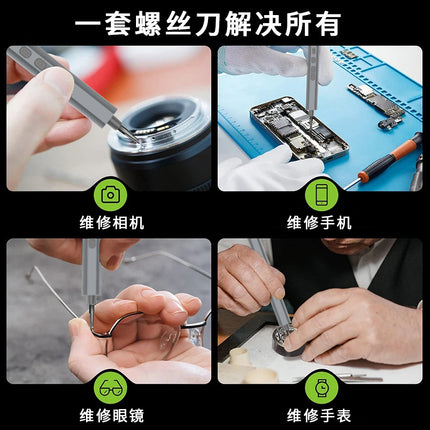 一套螺丝刀解决所有

维修相机

维修手机

维修眼镜

维修手表