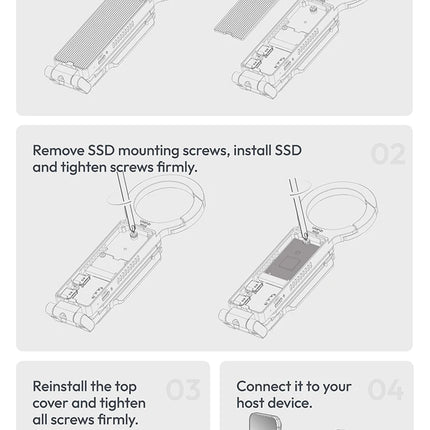 Remove SSD mounting screws, install SSD and tighten screws firmly.

02

Reinstall the top cover and tighten all screws firmly.

03

Connect it to your host device.

04