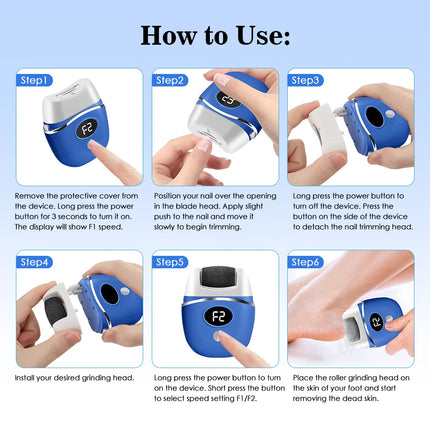 How to Use:

Step1

F2

Remove the protective cover from the device. Long press the power button for 3 seconds to turn it on. The display will show F1 speed.

Step2

F2

Position your nail over the opening in the blade head. Apply slight push to the nail and move it slowly to begin trimming.

Step3

Long press the power button to turn off the device. Press the button on the side of the device to detach the nail trimming head.

Step4

Install your desired grinding head.

Step5

F2

Long press the power button to turn on the device. Short press the button to select speed setting F1/F2.

Step6

F2

Place the roller grinding head on the skin of your foot and start removing the dead skin.