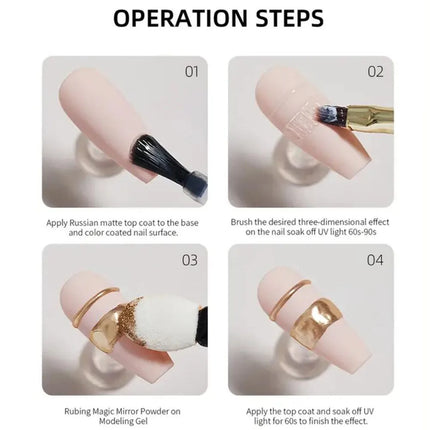 OPERATION STEPS

01

Apply Russian matte top coat to the base and color coated nail surface.

02

Brush the desired three-dimensional effect on the nail soak off UV light 60s-90s

03

Rubing Magic Mirror Powder on Modeling Gel

04

Apply the top coat and soak off UV light for 60s to finish the effect.