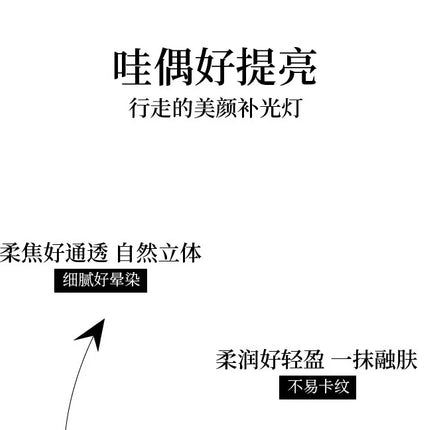 哇偶好提亮
行走的美颜补光灯

柔焦好通透 自然立体
细腻好晕染

柔润好轻盈 一抹融肤
不易卡纹