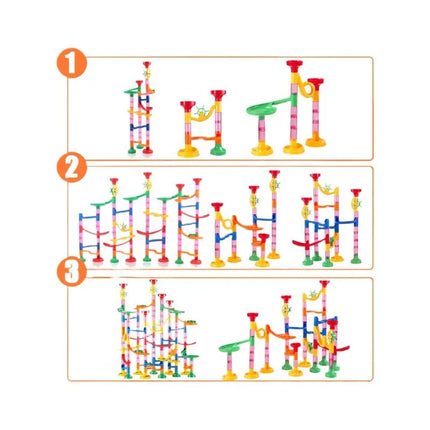 1

2

3