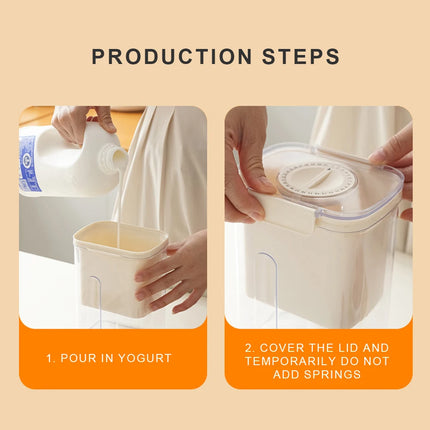 PRODUCTION STEPS

1. POUR IN YOGURT

2. COVER THE LID AND TEMPORARILY DO NOT ADD SPRINGS