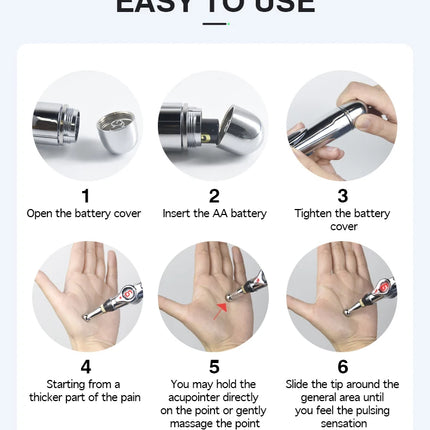 EASY TO USE

1
Open the battery cover

2
Insert the AA battery

3
Tighten the battery cover

4
Starting from a thicker part of the pain

5
You may hold the acupointer directly on the point or gently massage the point

6
Slide the tip around the general area until you feel the pulsing sensation