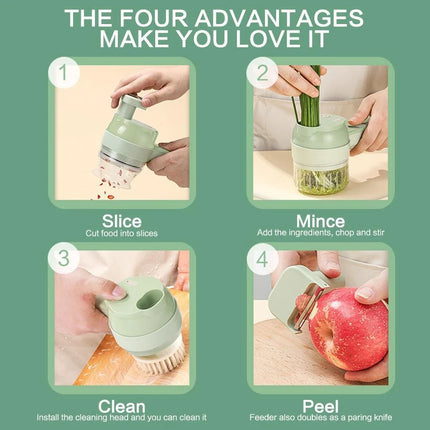 THE FOUR ADVANTAGES MAKE YOU LOVE IT

1

Slice
Cut food into slices

2

Mince
Add the ingredients, chop and stir

3

Clean
Install the cleaning head and you can clean it

4

Peel
Feeder also doubles as a paring knife