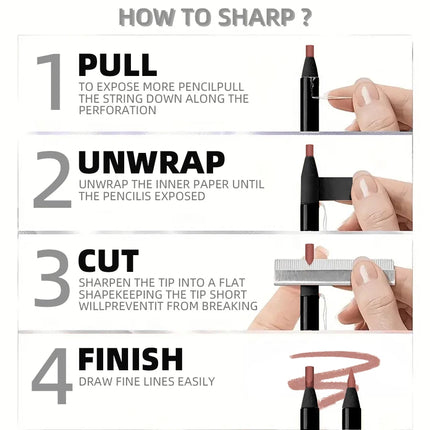 HOW TO SHARP ?

1 PULL
TO EXPOSE MORE PENCILPULL THE STRING DOWN ALONG THE PERFORATION

2 UNWRAP
UNWRAP THE INNER PAPER UNTIL THE PENCILIS EXPOSED

3 CUT
SHARPEN THE TIP INTO A FLAT SHAPEKEEPING THE TIP SHORT WILLPREVENTIT FROM BREAKING

4 FINISH
DRAW FINE LINES EASILY