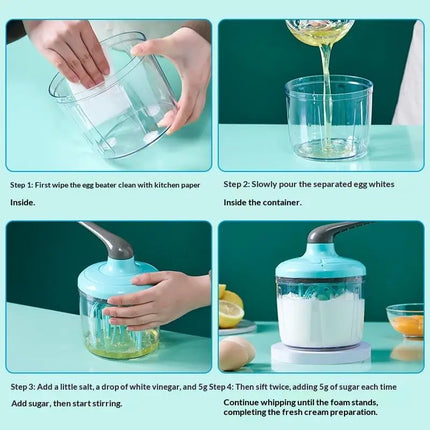 Step 1: First wipe the egg beater clean with kitchen paper

Inside.

Step 2: Slowly pour the separated egg whites

Inside the container.

Step 3: Add a little salt, a drop of white vinegar, and 5g

Add sugar, then start stirring.

Step 4: Then sift twice, adding 5g of sugar each time

Continue whipping until the foam stands, completing the fresh cream preparation.